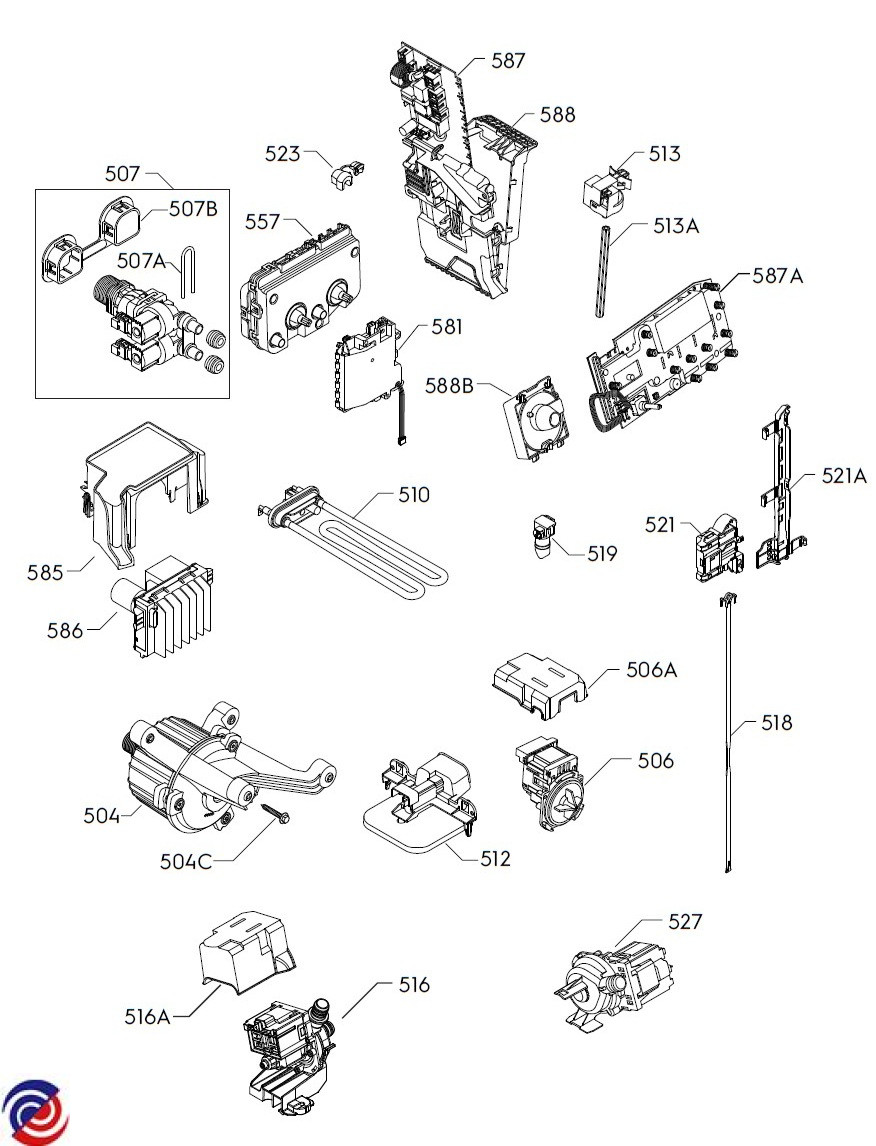 587
588
523
513
507
507B
557
513A
507A
587A
581
588B
521A
510
521
519
585
586
506A
518
506
504
504C
512
527
516
516A